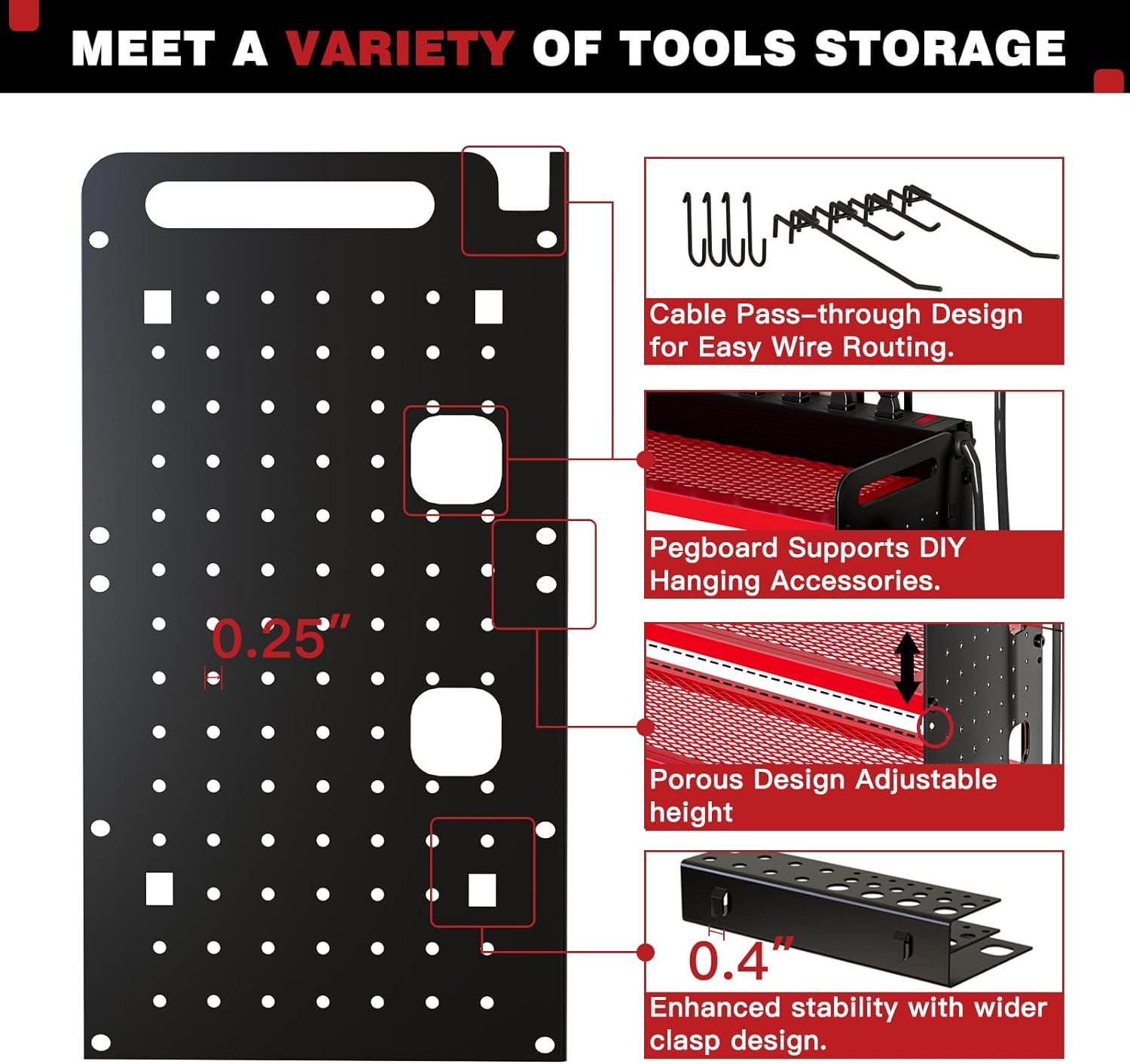 MEET A VARIETY OF TOOLS STORAGE

0.25"

Cable Pass-through Design for Easy Wire Routing.

Pegboard Supports DIY Hanging Accessories.

Porous Design Adjustable height

0.4"

Enhanced stability with wider clasp design.