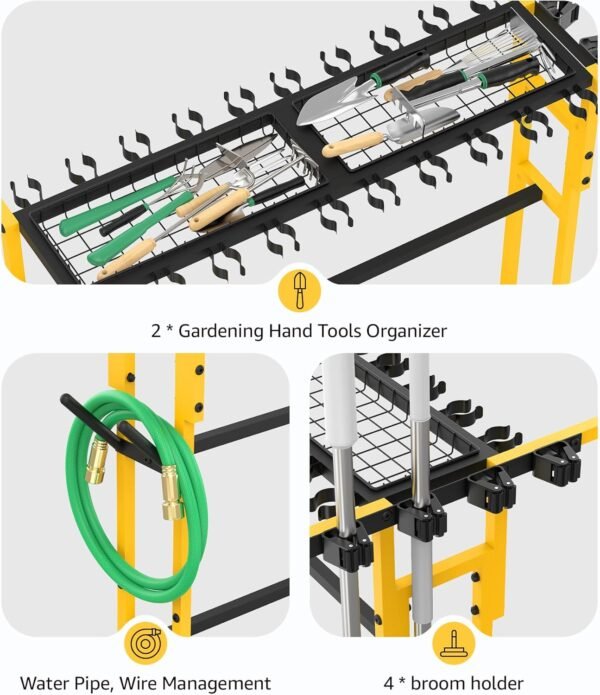 2 * Gardening Hand Tools Organizer

Water Pipe, Wire Management

4 * broom holder