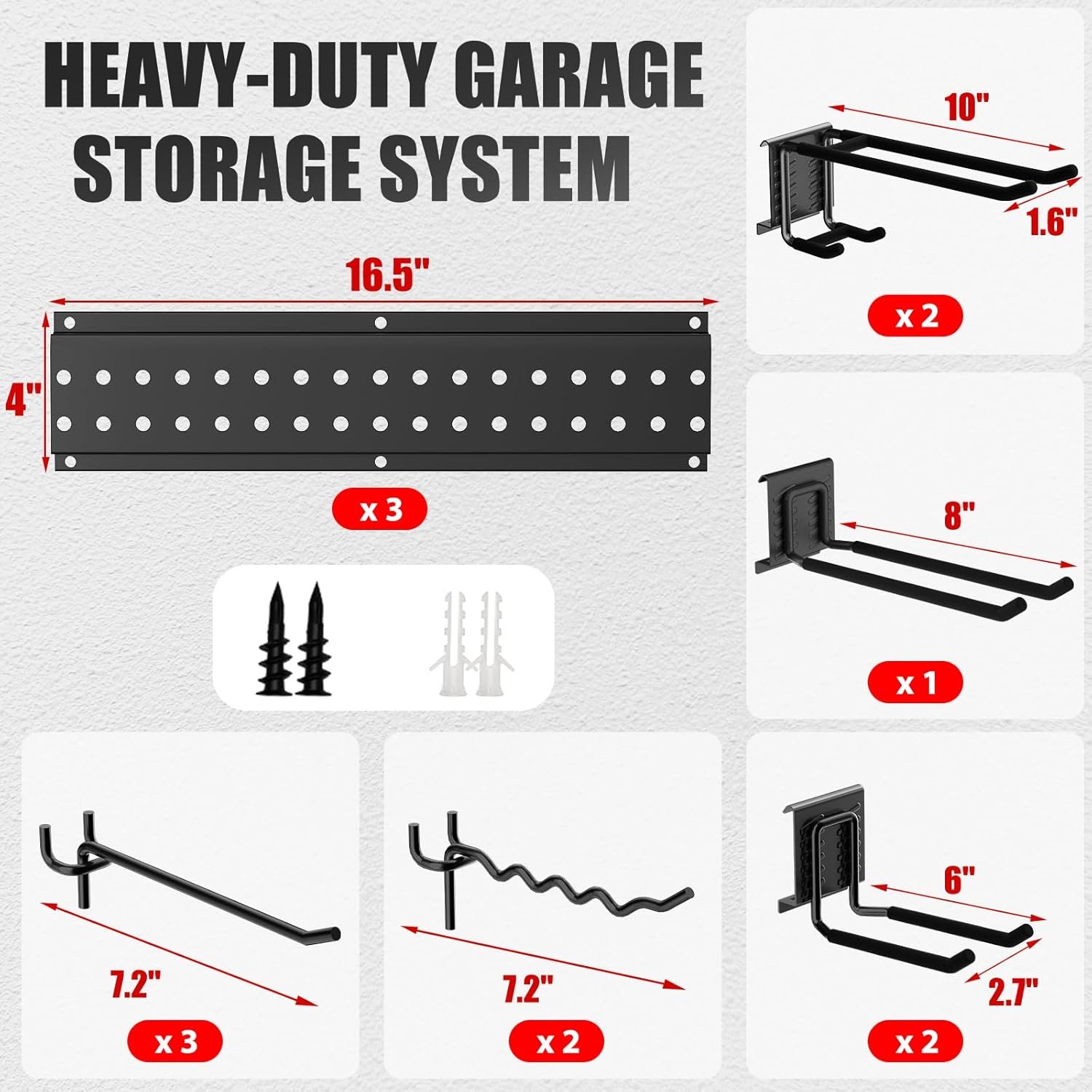 HEAVY-DUTY GARAGE STORAGE SYSTEM

16.5"

4"

x 3

10"

1.6"

x 2

8"

x 1

7.2"

x 3

7.2"

x 2

6"

2.7"

x 2