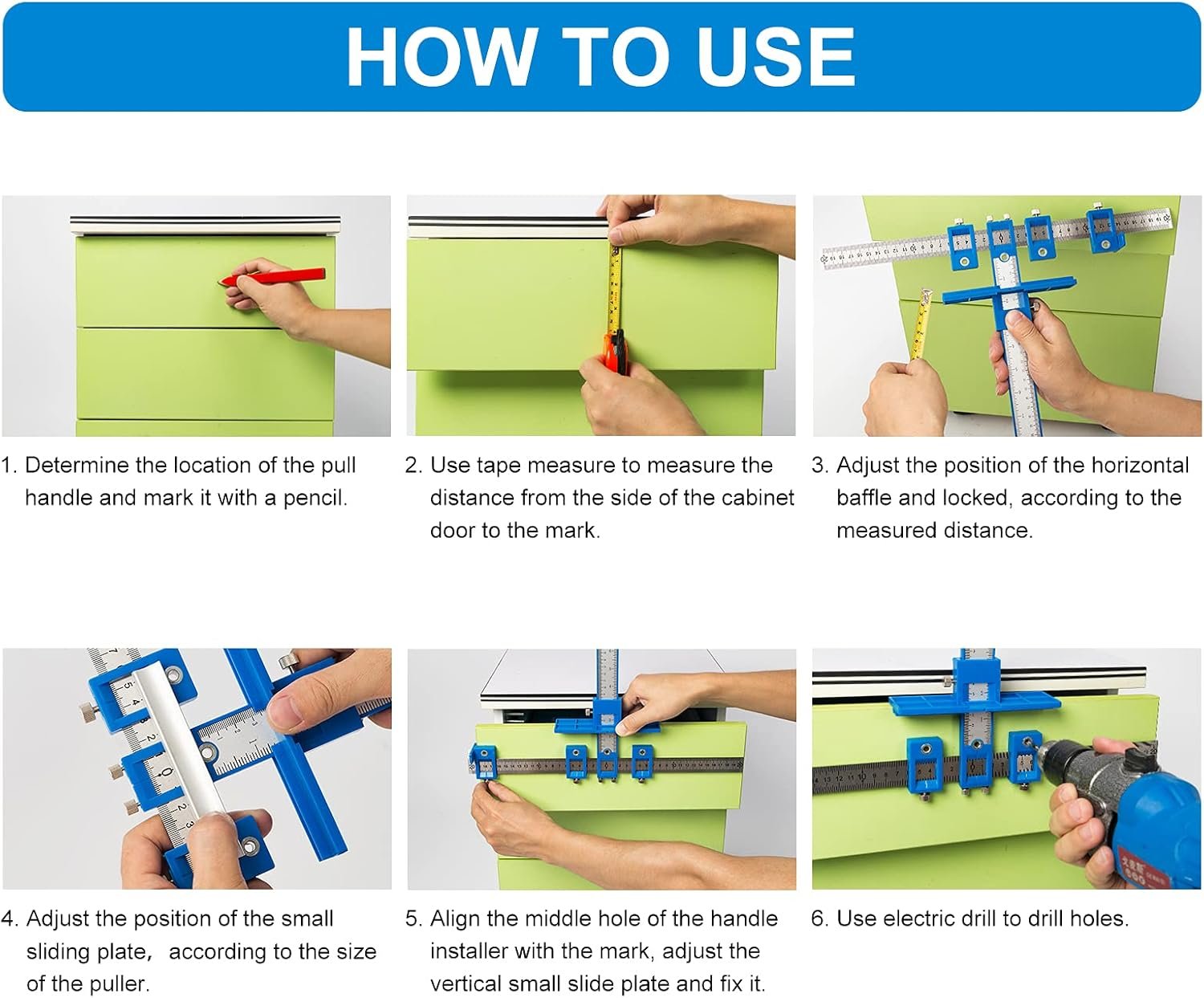 HOW TO USE

1. Determine the location of the pull handle and mark it with a pencil.

2. Use tape measure to measure the distance from the side of the cabinet door to the mark.

3. Adjust the position of the horizontal baffle and locked, according to the measured distance.

4. Adjust the position of the small sliding plate, according to the size of the puller.

5. Align the middle hole of the handle installer with the mark, adjust the vertical small slide plate and fix it.

6. Use electric drill to drill holes.