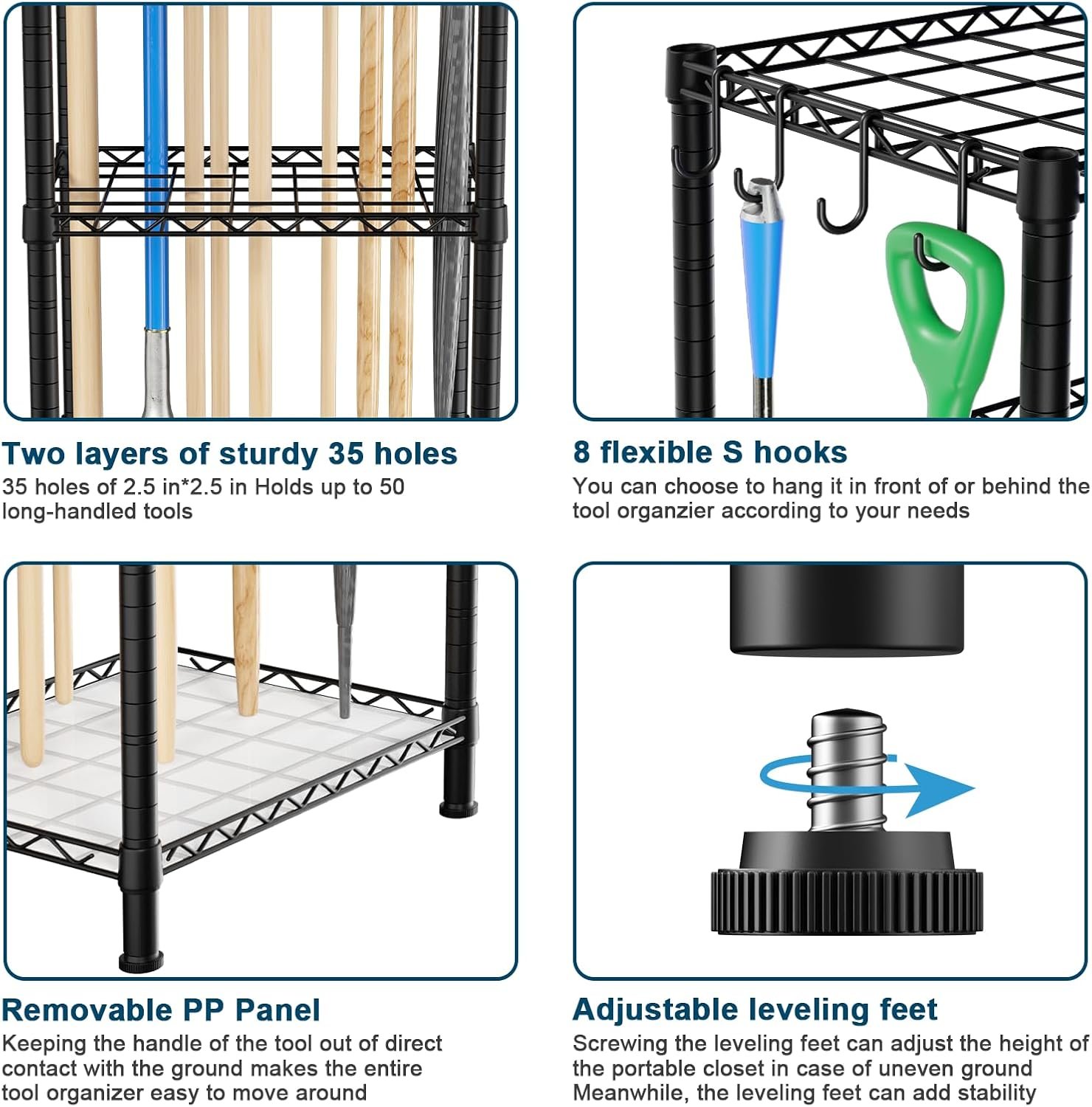 Two layers of sturdy 35 holes
35 holes of 2.5 in*2.5 in Holds up to 50 long-handled tools

8 flexible S hooks
You can choose to hang it in front of or behind the tool organzier according to your needs

Removable PP Panel
Keeping the handle of the tool out of direct contact with the ground makes the entire tool organizer easy to move around

Adjustable leveling feet
Screwing the leveling feet can adjust the height of the portable closet in case of uneven ground Meanwhile, the leveling feet can add stability