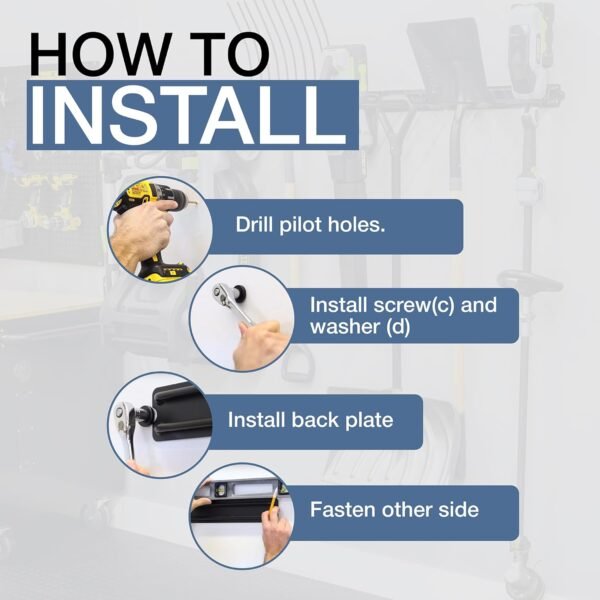 HOW TO
INSTALL

Drill pilot holes.

Install screw(c) and washer (d)

Install back plate

Fasten other side